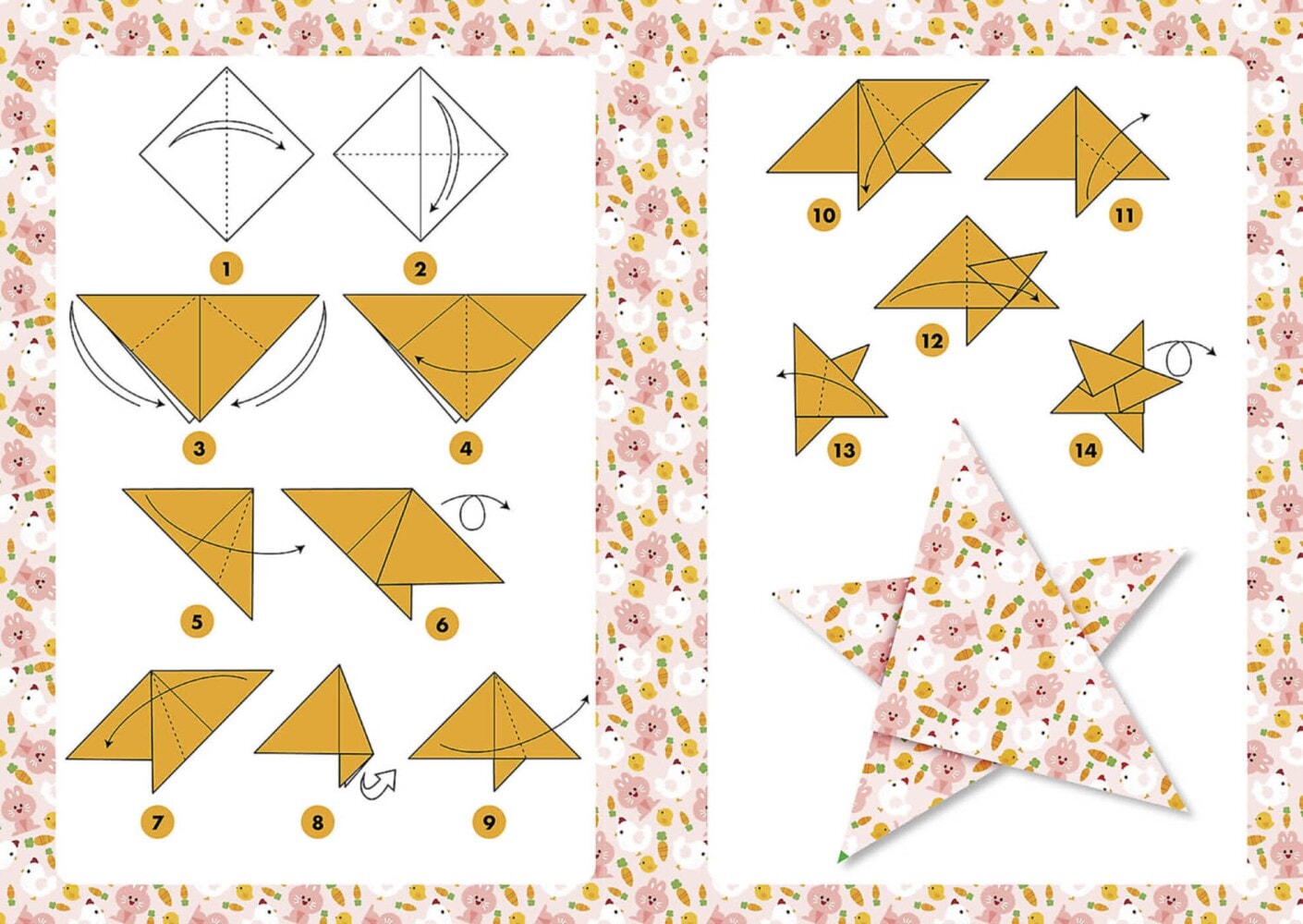 1
2
3
4
5
6
7
8
9
10
11
12
13
14